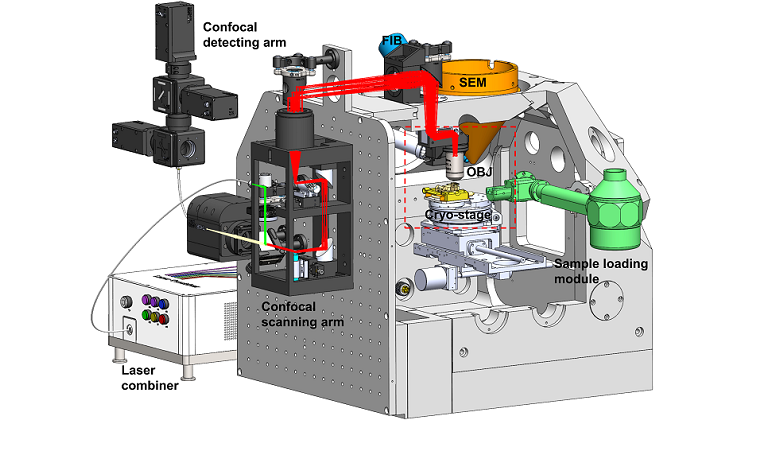 Confocal detecting arm

FIB

SEM

OBJ

Cryo-stage

Sample loading module

Confocal scanning arm

Laser combiner