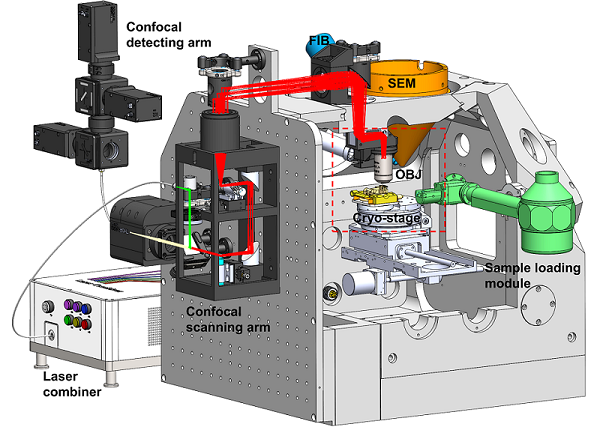 Confocal detecting arm

FIB

SEM

OBJ

Cryo-stage

Sample loading module

Confocal scanning arm

Laser combiner